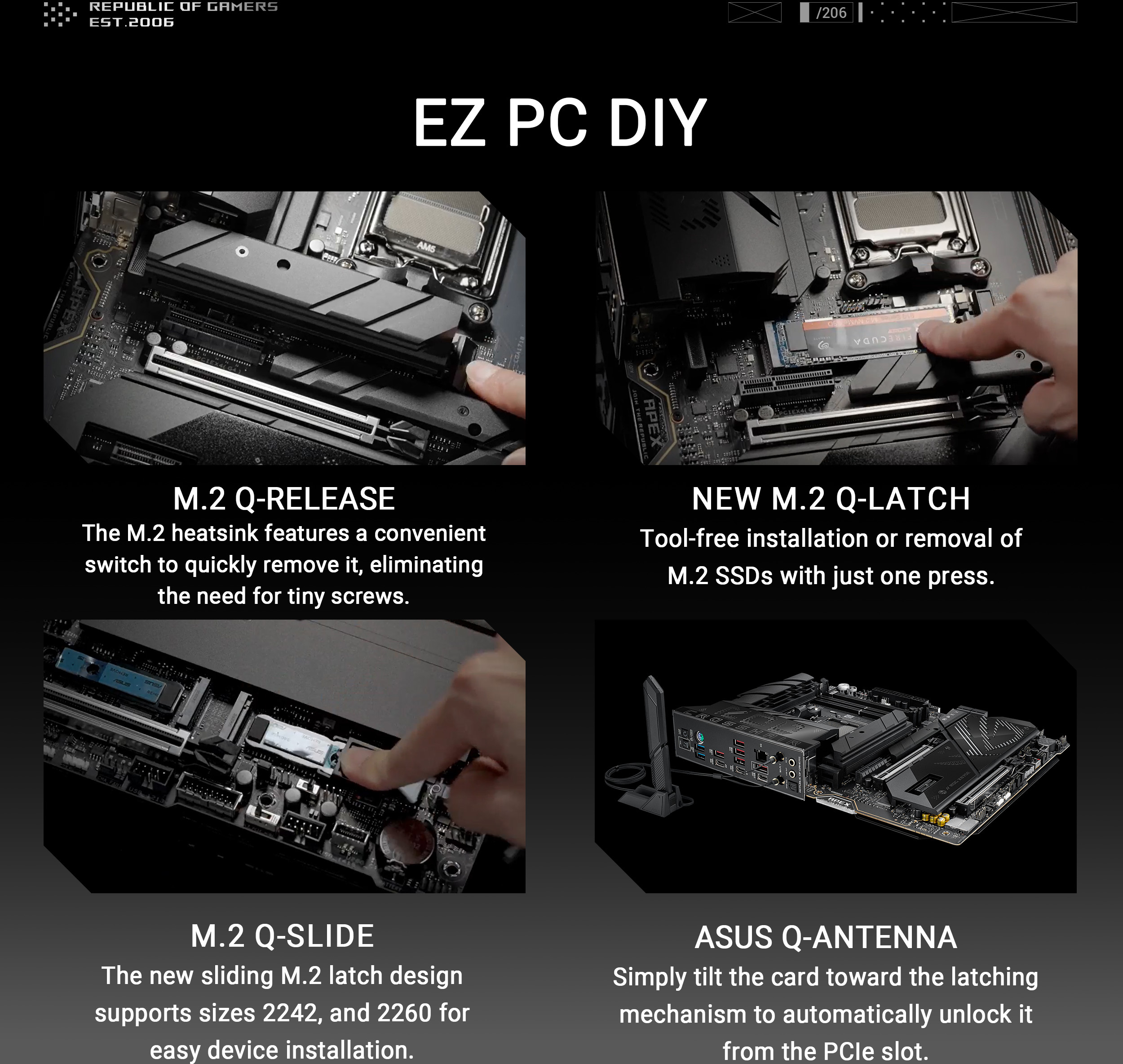 REPUBLIC OF GAMERS
EST.2006

/206

EZ PC DIY

M.2 Q-RELEASE
The M.2 heatsink features a convenient switch to quickly remove it, eliminating the need for tiny screws.

NEW M.2 Q-LATCH
Tool-free installation or removal of M.2 SSDs with just one press.

M.2 Q-SLIDE
The new sliding M.2 latch design supports sizes 2242, and 2260 for easy device installation.

ASUS Q-ANTENNA
Simply tilt the card toward the latching mechanism to automatically unlock it from the PCIe slot.