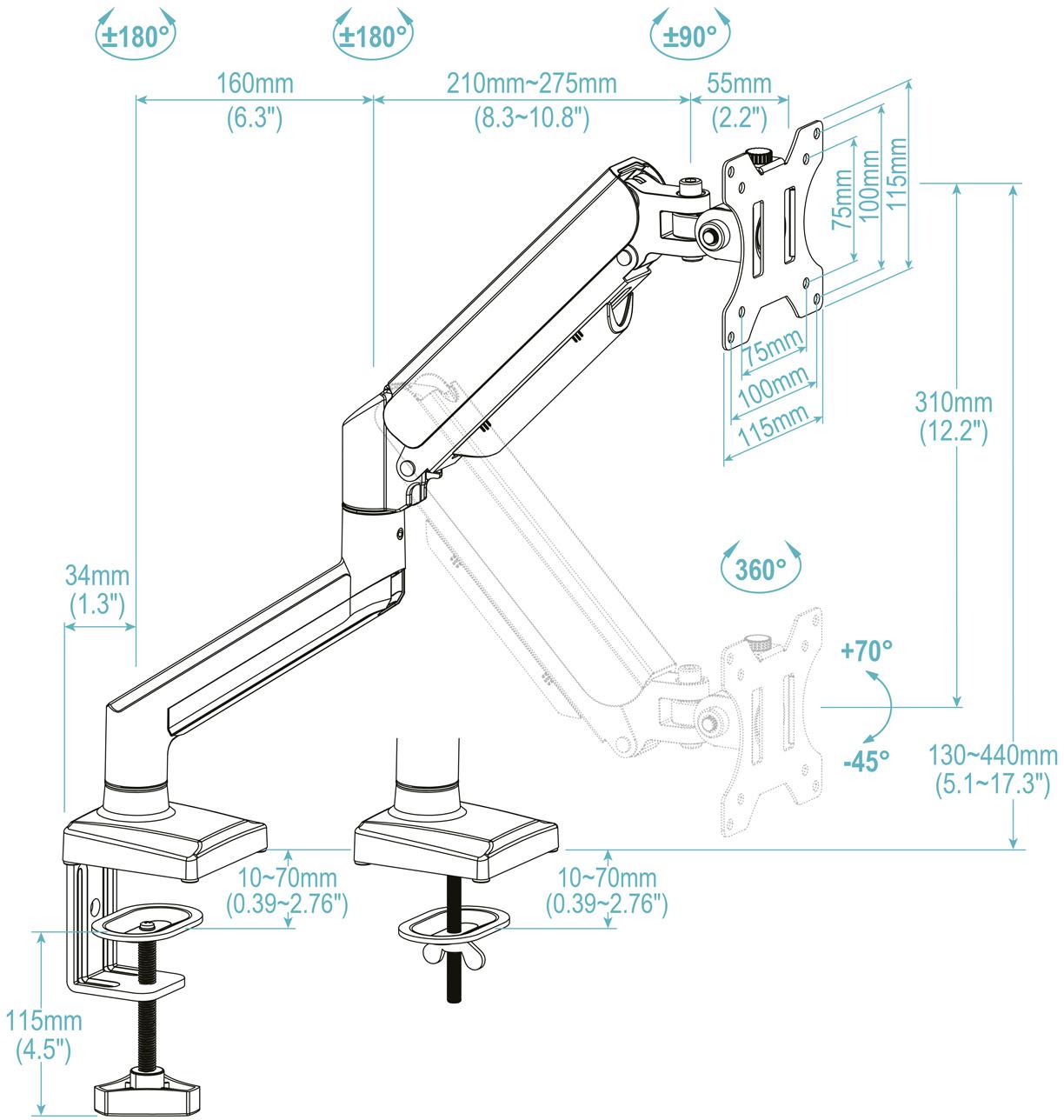 ±180°

±180°

±90°

160mm
(6.3")

210mm~275mm
(8.3~10.8")

55mm
(2.2")

75mm

100mm

115mm

75mm

100mm

115mm

310mm
(12.2")

34mm
(1.3")

360°

+70°

-45°

130~440mm
(5.1~17.3")

10~70mm
(0.39~2.76")

10~70mm
(0.39~2.76")

115mm
(4.5")