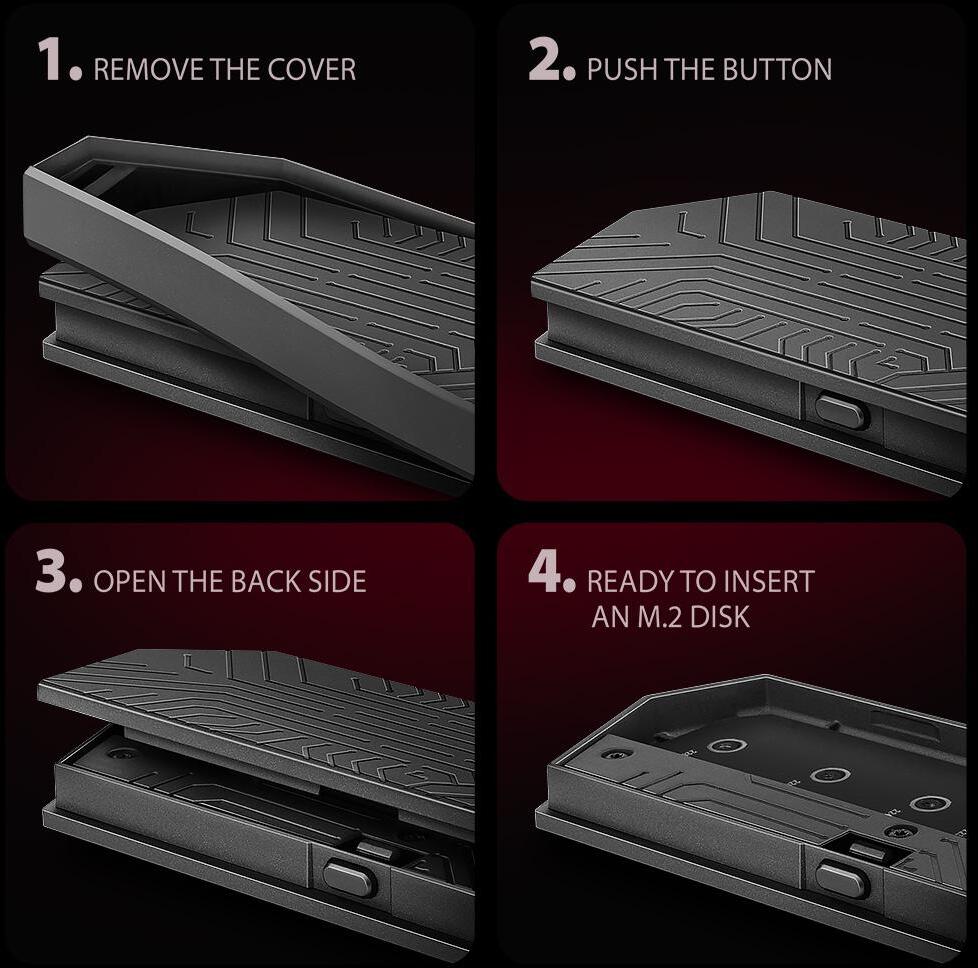 1. REMOVE THE COVER

2. PUSH THE BUTTON

3. OPEN THE BACK SIDE

4. READY TO INSERT AN M.2 DISK