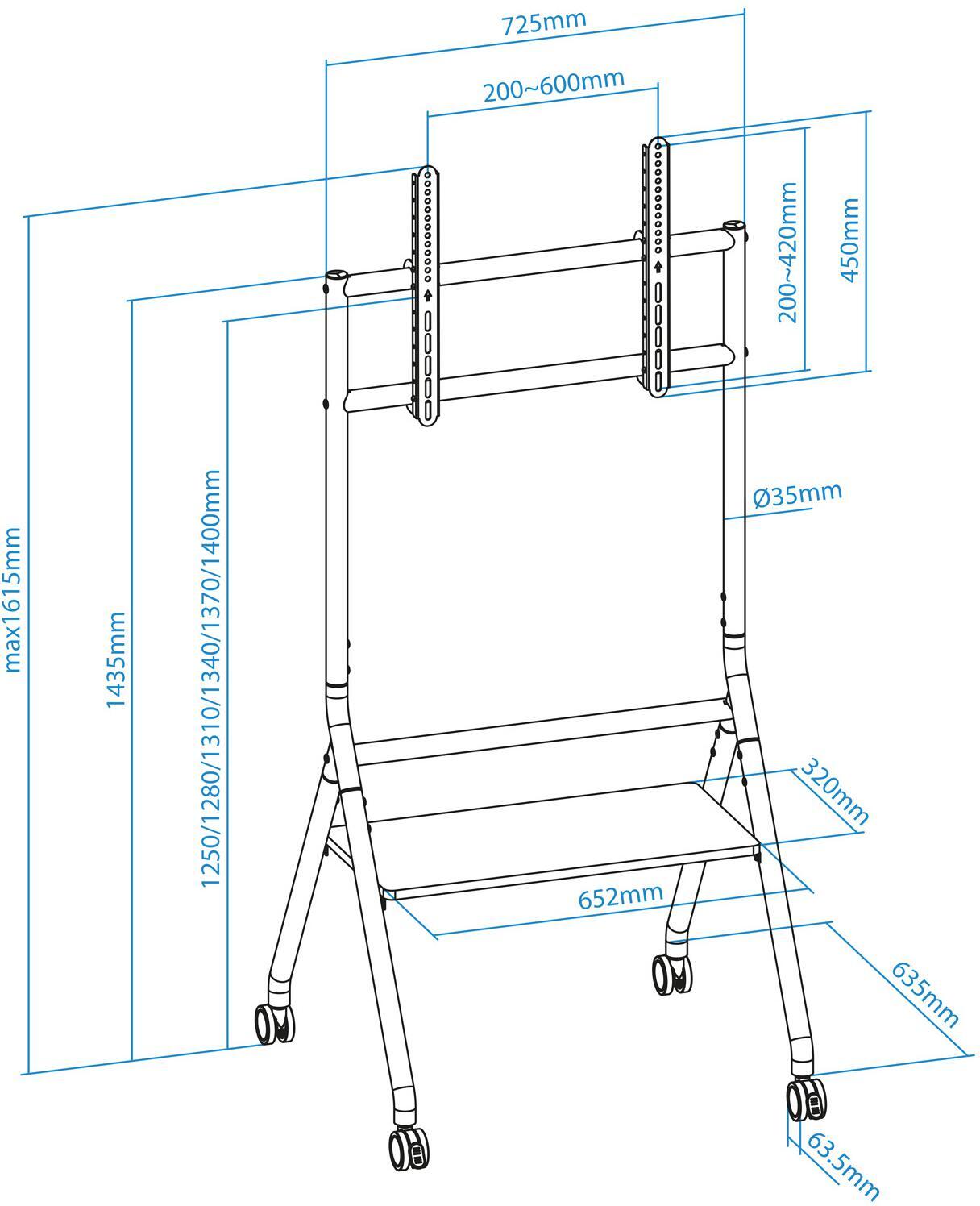 725mm

200~600mm

200~420mm

450mm

max1615mm

1435mm

1250/1280/1310/1340/1370/1400mm

Ø35mm

320mm

652mm

635mm

63.5mm