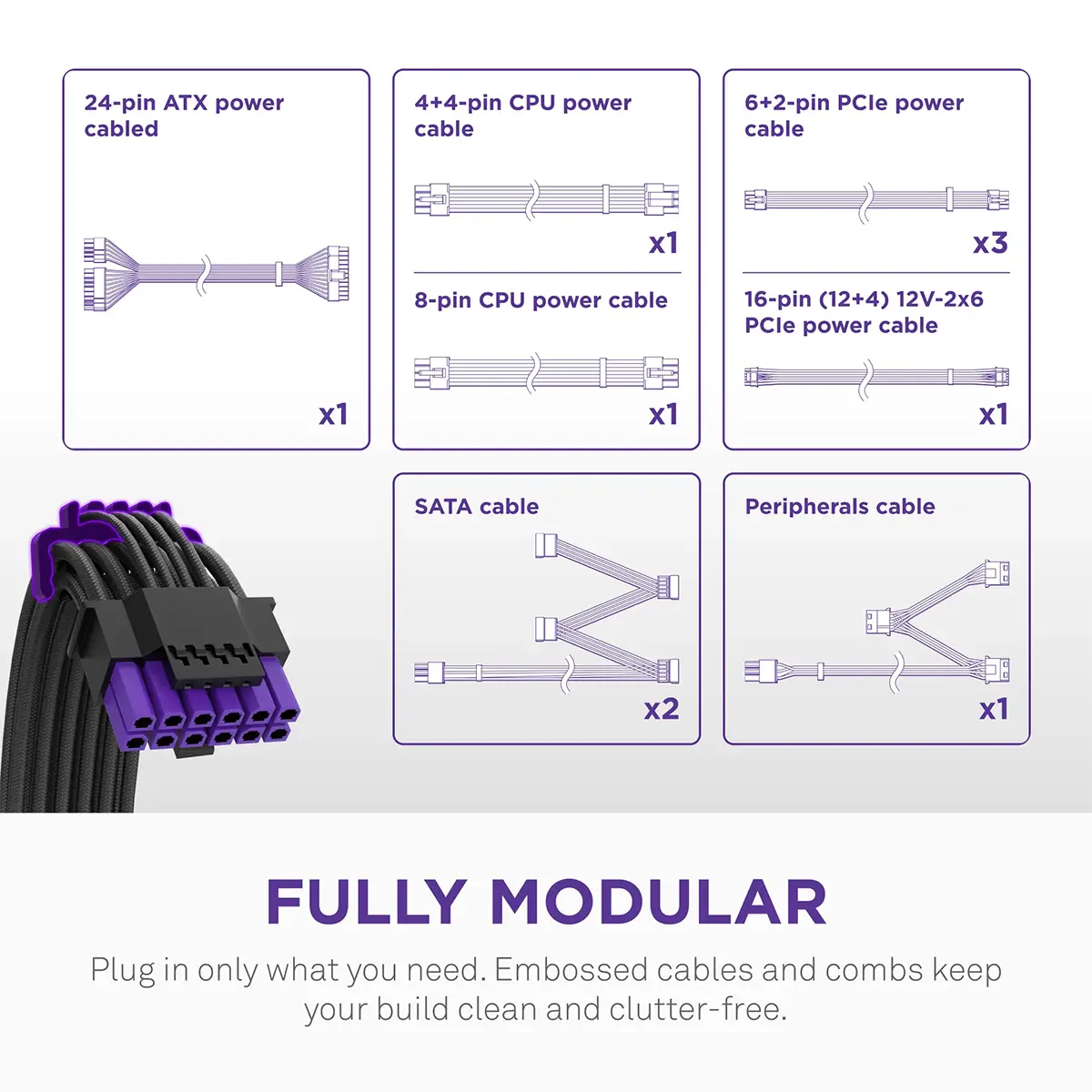 24-pin ATX power cabled

x1

4+4-pin CPU power cable

x1

8-pin CPU power cable

x1

6+2-pin PCIe power cable

x3

16-pin (12+4) 12V-2x6 PCIe power cable

x1

SATA cable

x2

Peripherals cable

x1

FULLY MODULAR

Plug in only what you need. Embossed cables and combs keep your build clean and clutter-free.